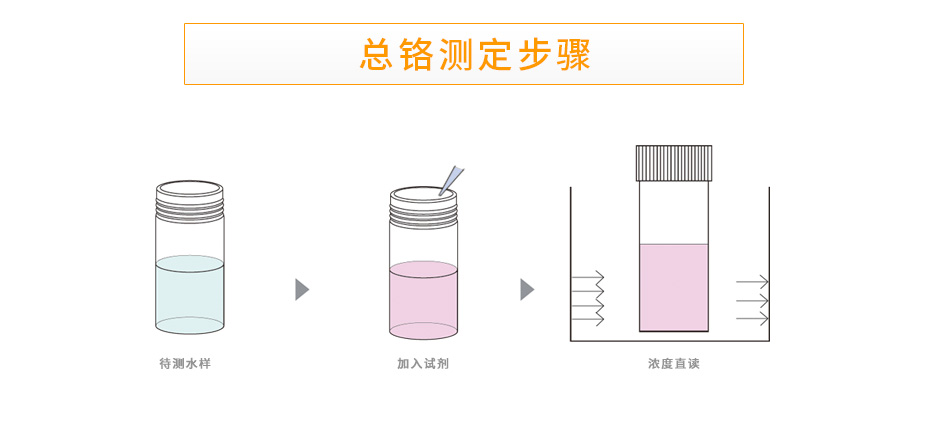 总铬测定步骤

待测水样

加入试剂

浓度直读